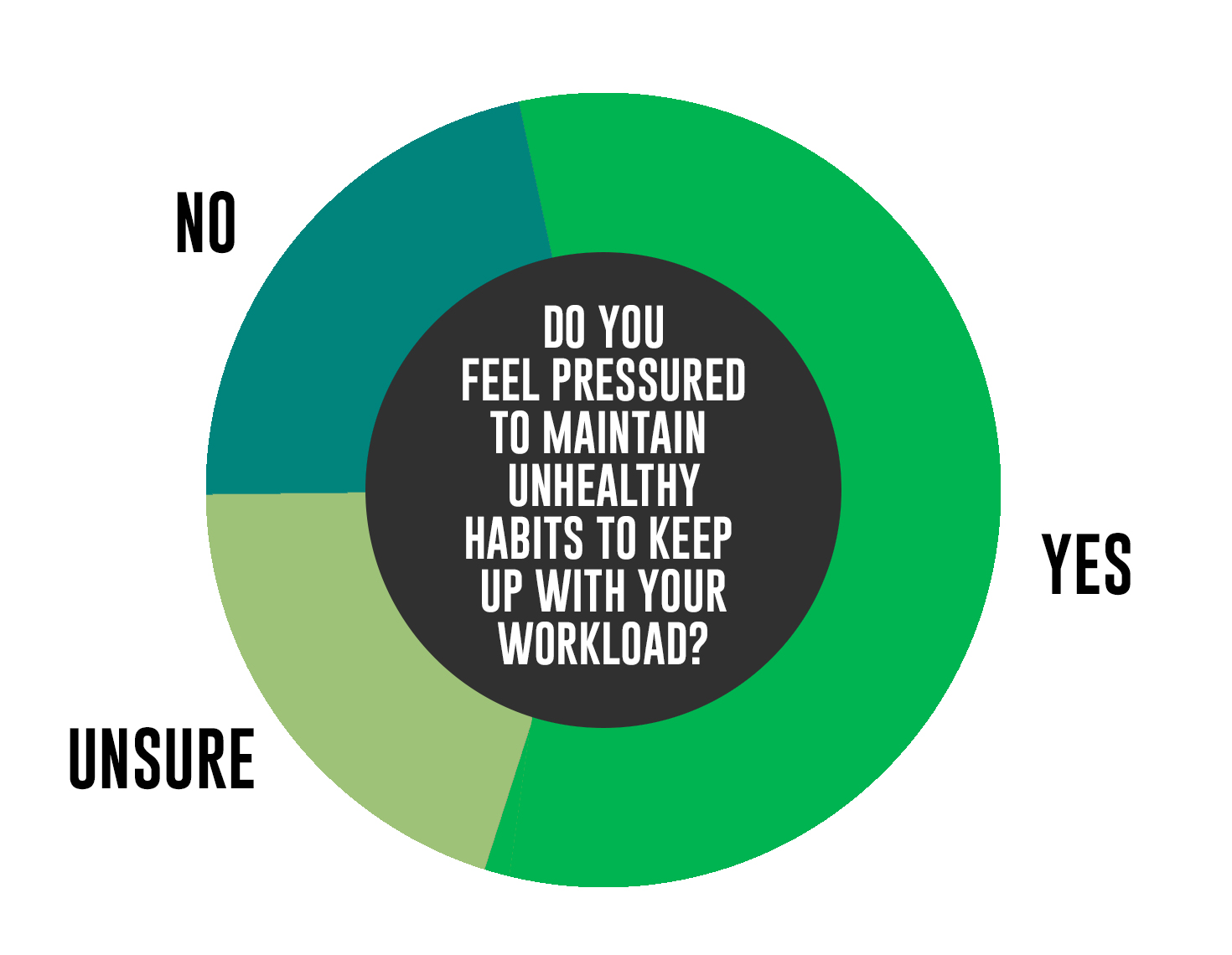 NO

DO YOU FEEL PRESSURED TO MAINTAIN UNHEALTHY HABITS TO KEEP UP WITH YOUR WORKLOAD?

YES

UNSURE